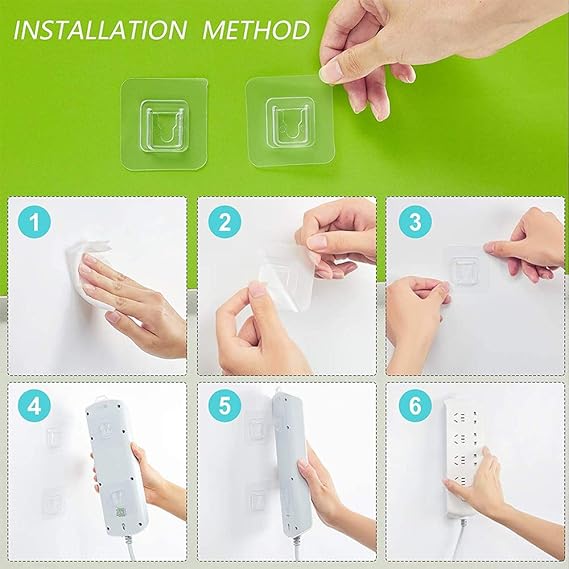 INSTALLATION METHOD

1

2

3

4

5

6